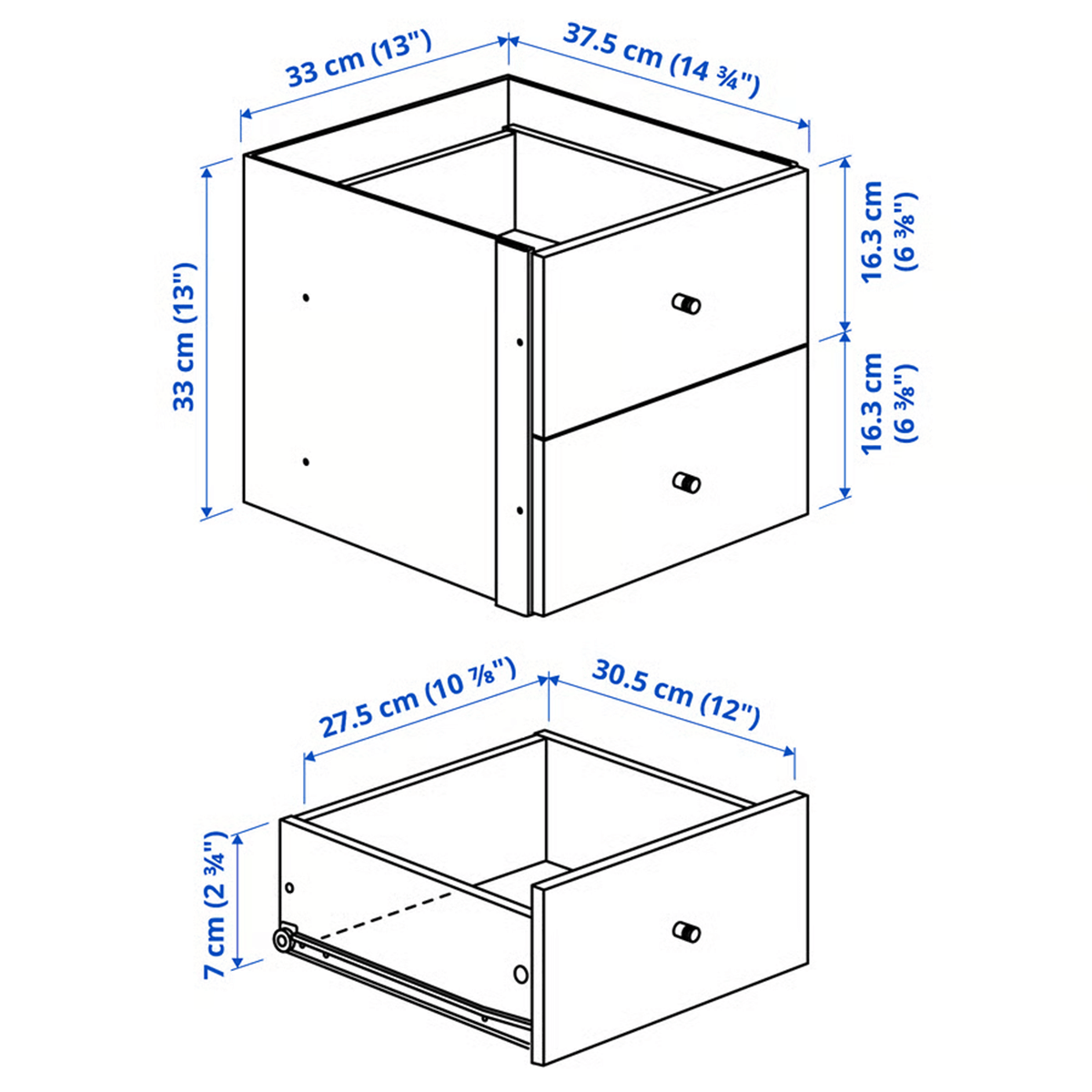 33 cm (13")
37.5 cm (14 ¾")
33 cm (13")
16.3 cm (6 ⅜")
16.3 cm (6 ⅜")
27.5 cm (10 ⅞")
30.5 cm (12")
7 cm (2 ¾")